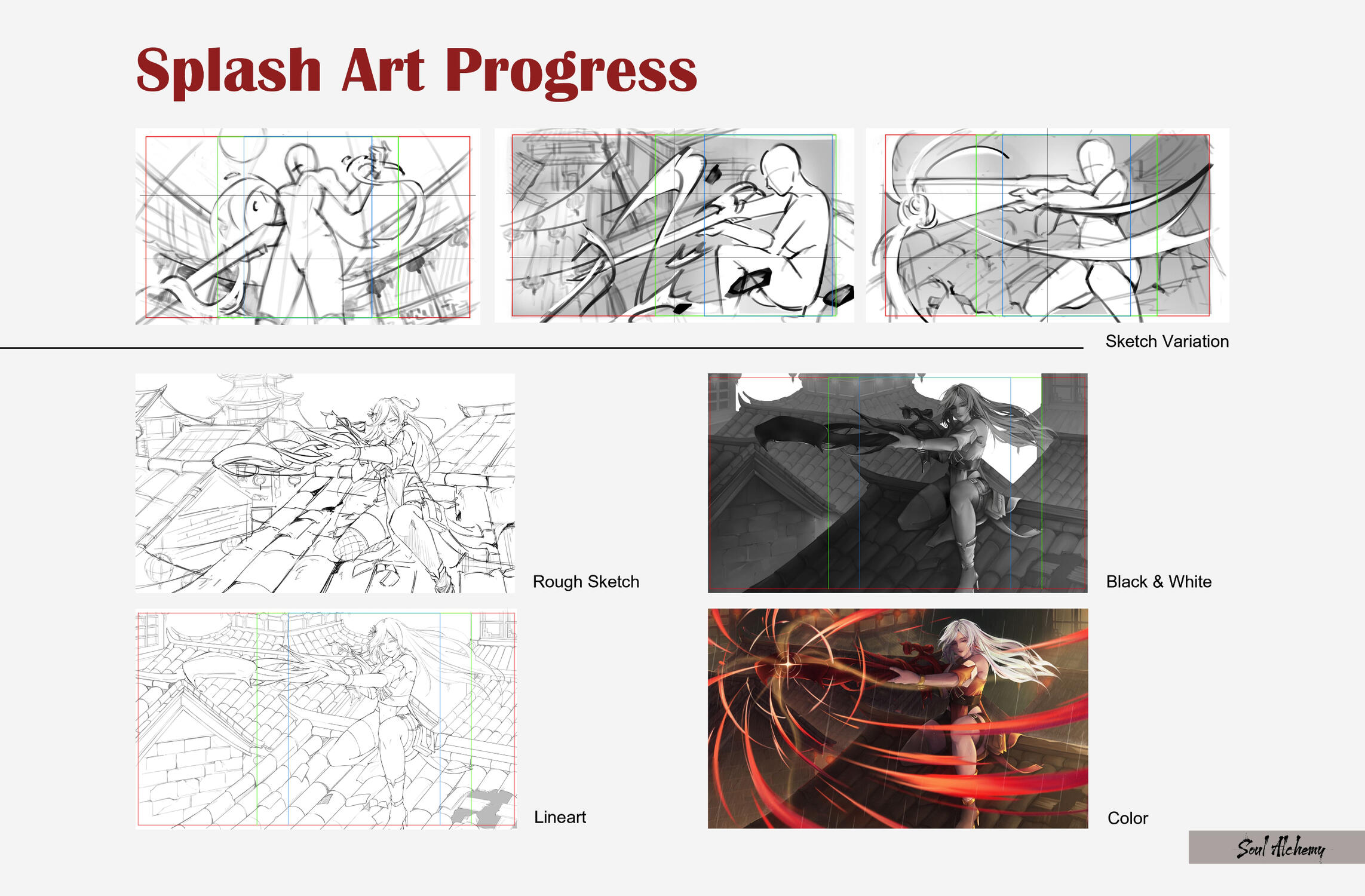 Splash Art Progress

Sketch Variation

Rough Sketch

Black & White

Lineart

Color

Soul Alchemy